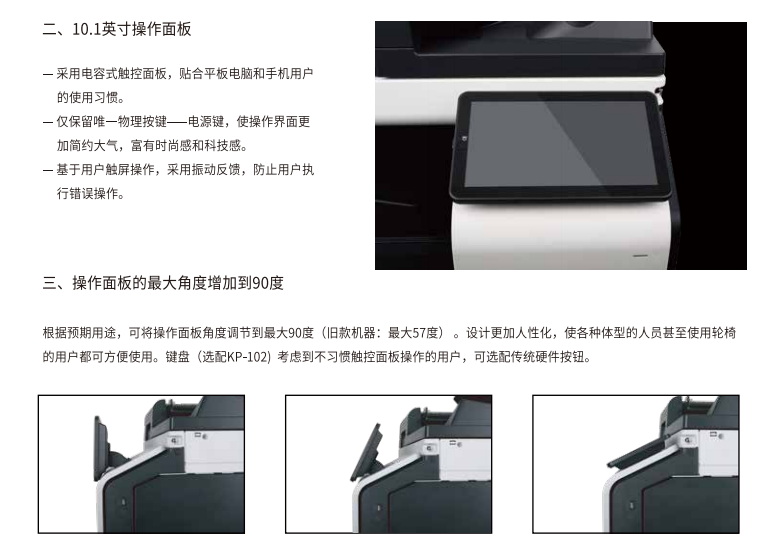 二、10.1英寸操作面板

— 采用电容式触控面板，贴合平板电脑和手机用户的使用习惯。

— 仅保留唯一物理按键——电源键，使操作界面更加简约大气，富有时尚感和科技感。

— 基于用户触屏操作，采用振动反馈，防止用户执行错误操作。

三、操作面板的最大角度增加到90度

根据预期用途，可将操作面板角度调节到最大90度（旧款机器：最大57度）。设计更加人性化，使各种体型的人员甚至使用轮椅的用户都可方便使用。键盘（选配KP-102）考虑到不习惯触控面板操作的用户，可选配传统硬件按钮。