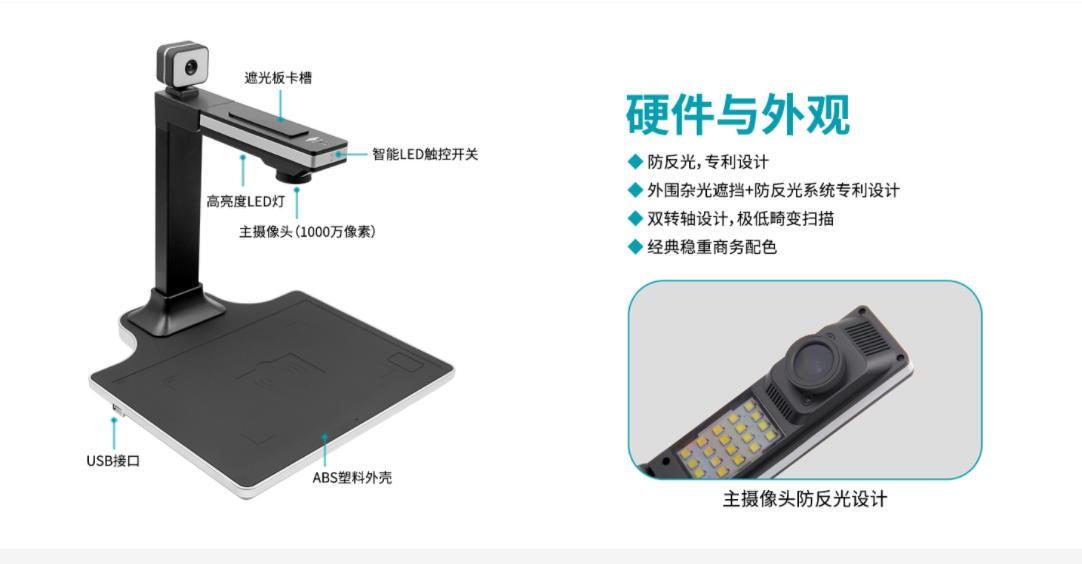 遮光板卡槽

智能LED触控开关

高亮度LED灯

主摄像头（1000万像素）

USB接口

ABS塑料外壳

硬件与外观

◆ 防反光，专利设计
◆ 外围杂光遮挡+防反光系统专利设计
◆ 双转轴设计，极低畸变扫描
◆ 经典稳重商务配色

主摄像头防反光设计