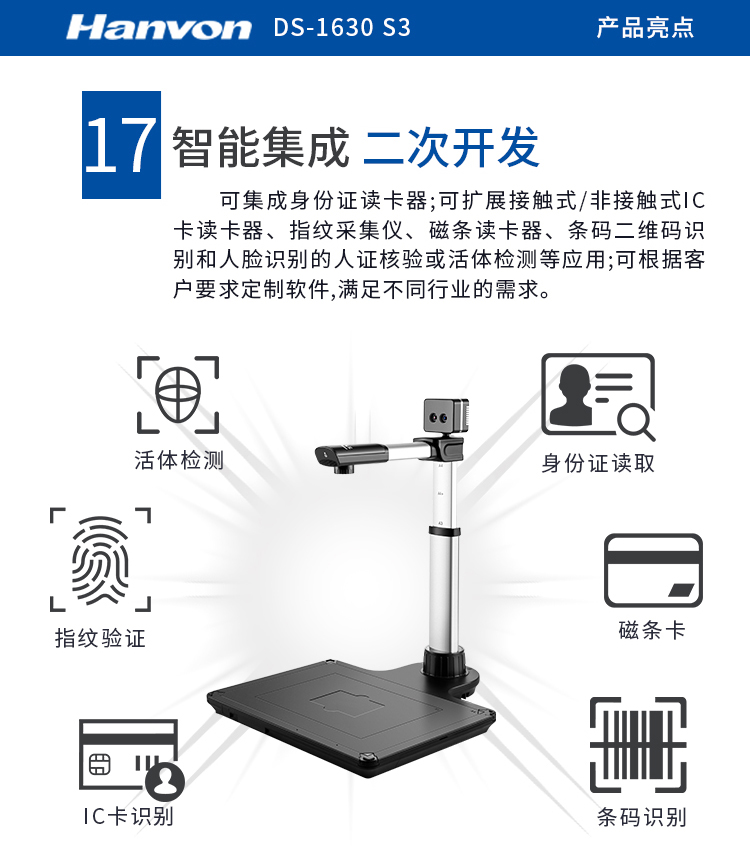 Hanvon DS-1630 S3 产品亮点

17 智能集成 二次开发

可集成身份证读卡器;可扩展接触式/非接触式IC卡读卡器、指纹采集仪、磁条读卡器、条码二维码识别和人脸识别的人证核验或活体检测等应用;可根据客户要求定制软件,满足不同行业的需求。

活体检测

身份证读取

指纹验证

磁条卡

IC卡识别

条码识别