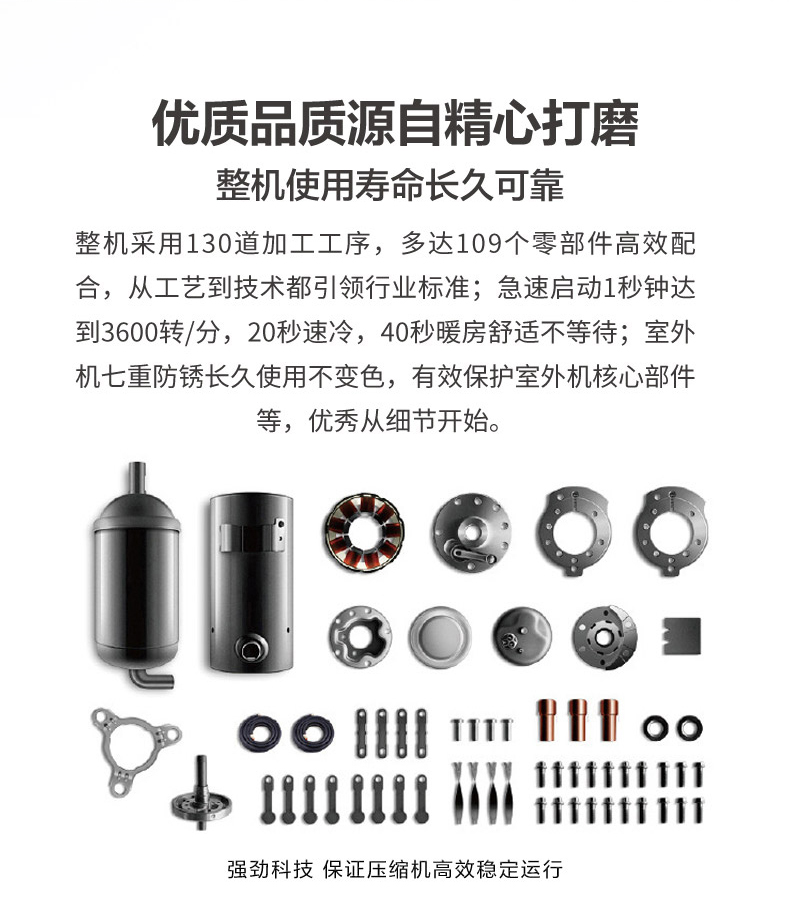 优质品质源自精心打磨

整机使用寿命长久可靠

整机采用130道加工工序，多达109个零部件高效配合，从工艺到技术都引领行业标准；急速启动1秒钟达到3600转/分，20秒速冷，40秒暖房舒适不等待；室外机七重防锈长久使用不变色，有效保护室外机核心部件等，优秀从细节开始。

强劲科技 保证压缩机高效稳定运行