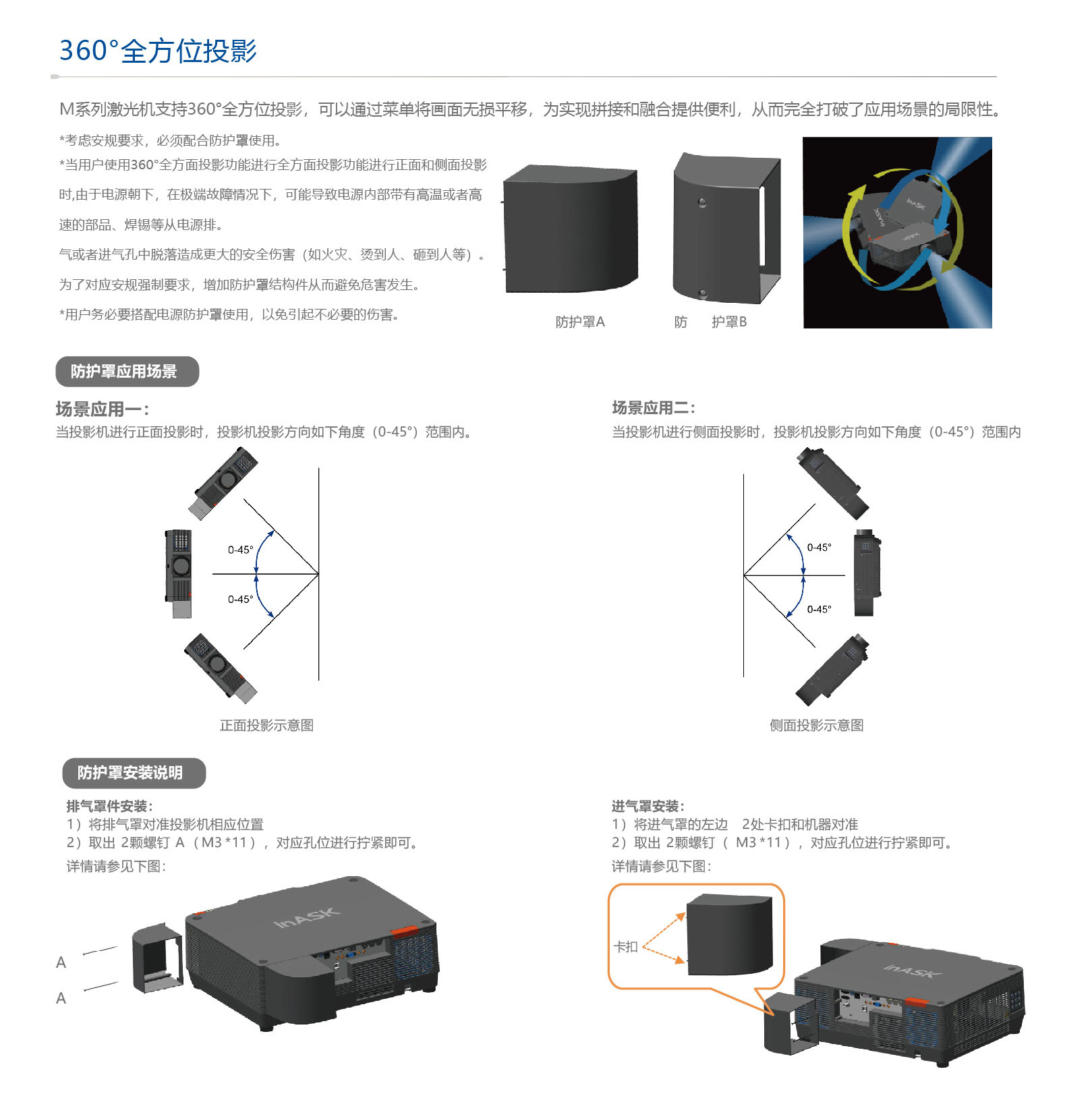 360°全方位投影

M系列激光机支持360°全方位投影，可以通过菜单将画面无损平移，为实现拼接和融合提供便利，从而完全打破了应用场景的局限性。

*考虑安规要求，必须配合防护罩使用。

*当用户使用360°全方面投影功能进行全方面投影功能进行正面和侧面投影时,由于电源朝下，在极端故障情况下，可能导致电源内部带有高温或者高速的部品、焊锡等从电源排。

气或者进气孔中脱落造成更大的安全伤害（如火灾、烫到人、砸到人等）。

为了对应安规强制要求，增加防护罩结构件从而避免危害发生。

*用户务必要搭配电源防护罩使用，以免引起不必要的伤害。

防护罩A

防　护罩B

InASK

InASK

InASK

防护罩应用场景

场景应用一：
当投影机进行正面投影时，投影机投影方向如下角度（0-45°）范围内。

0-45°

0-45°

正面投影示意图

场景应用二：
当投影机进行侧面投影时，投影机投影方向如下角度（0-45°）范围内

0-45°

0-45°

侧面投影示意图

防护罩安装说明

排气罩件安装：
1）将排气罩对准投影机相应位置
2）取出 2颗螺钉 A （M3 *11），对应孔位进行拧紧即可。
详情请参见下图：

A

A

InASK

进气罩安装：
1）将进气罩的左边　2处卡扣和机器对准
2）取出 2颗螺钉（ M3 *11），对应孔位进行拧紧即可。
详情请参见下图：

卡扣

InASK