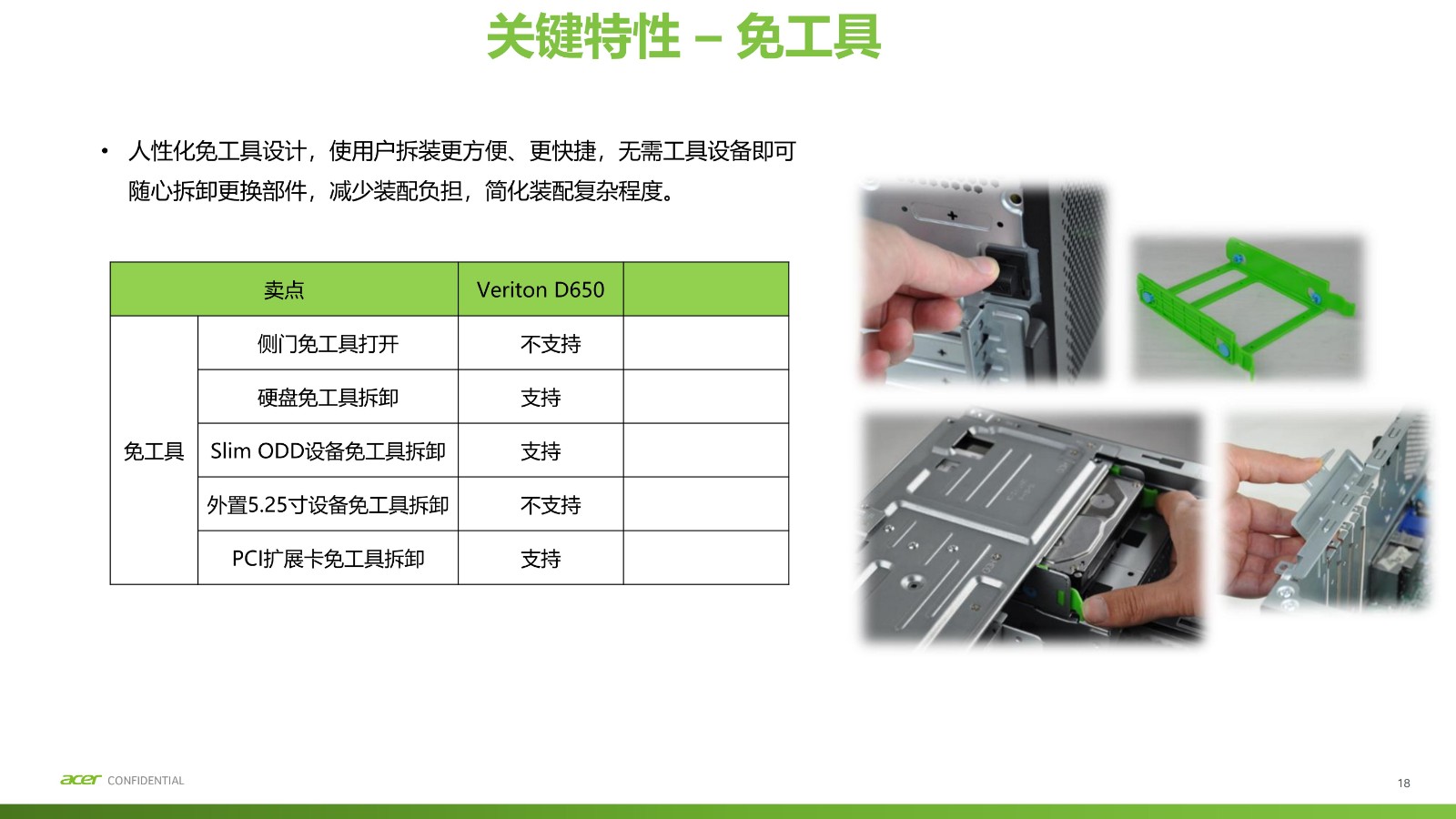 关键特性 – 免工具

• 人性化免工具设计，使用户拆装更方便、更快捷，无需工具设备即可随心拆卸更换部件，减少装配负担，简化装配复杂程度。

| 卖点 | | Veriton D650 | |
|---|---|---|---|
| 免工具 | 侧门免工具打开 | 不支持 | |
| | 硬盘免工具拆卸 | 支持 | |
| | Slim ODD设备免工具拆卸 | 支持 | |
| | 外置5.25寸设备免工具拆卸 | 不支持 | |
| | PCI扩展卡免工具拆卸 | 支持 | |

acer CONFIDENTIAL

18