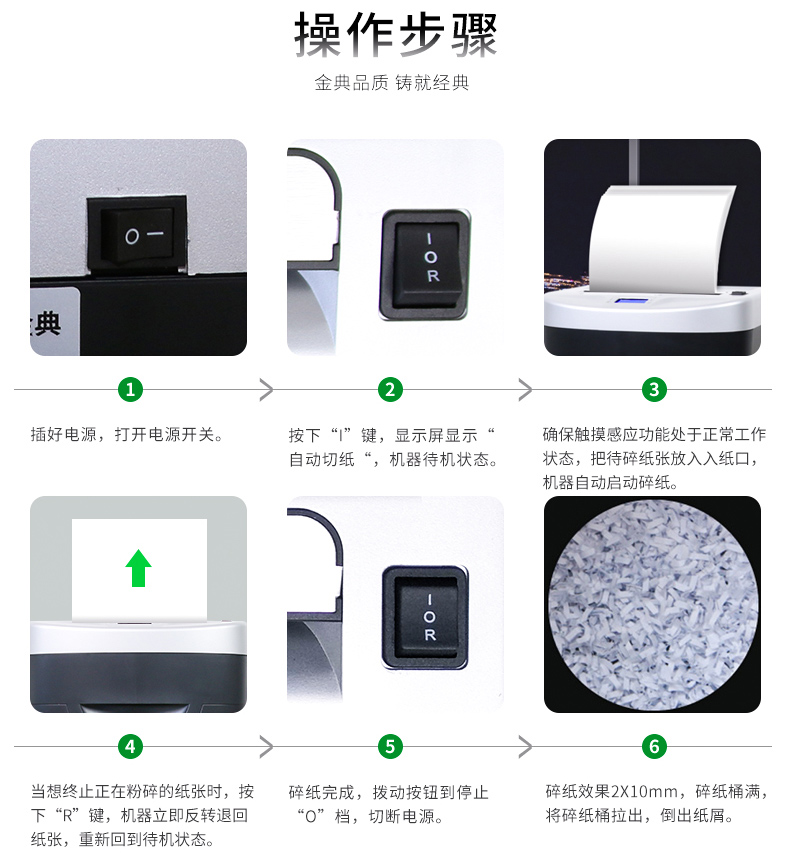 操作步骤

金典品质 铸就经典

O —

典

I
O
R

1

插好电源，打开电源开关。

2

按下“I”键，显示屏显示“自动切纸“，机器待机状态。

3

确保触摸感应功能处于正常工作状态，把待碎纸张放入入纸口，机器自动启动碎纸。

I
O
R

4

当想终止正在粉碎的纸张时，按下“R”键，机器立即反转退回纸张，重新回到待机状态。

5

碎纸完成，拨动按钮到停止“O”档，切断电源。

6

碎纸效果2X10mm，碎纸桶满，将碎纸桶拉出，倒出纸屑。